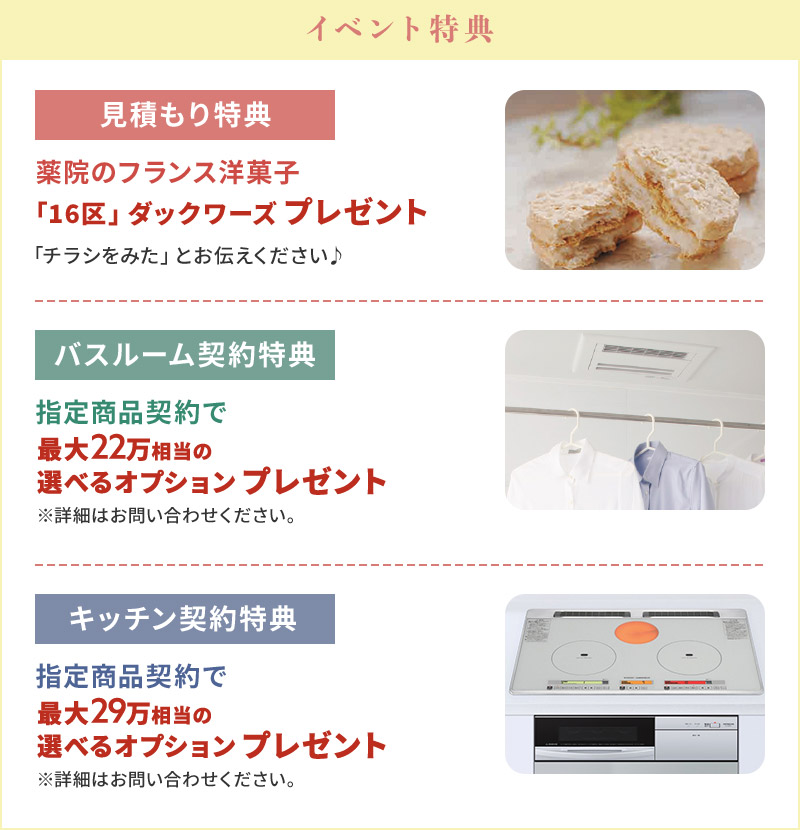 イベント特典

見積もり特典

薬院のフランス洋菓子
「16区」ダックワーズ プレゼント
「チラシをみた」とお伝えください♪

バスルーム契約特典

指定商品契約で
最大22万相当の
選べるオプション プレゼント
※詳細はお問い合わせください。

キッチン契約特典

指定商品契約で
最大29万相当の
選べるオプション プレゼント
※詳細はお問い合わせください。