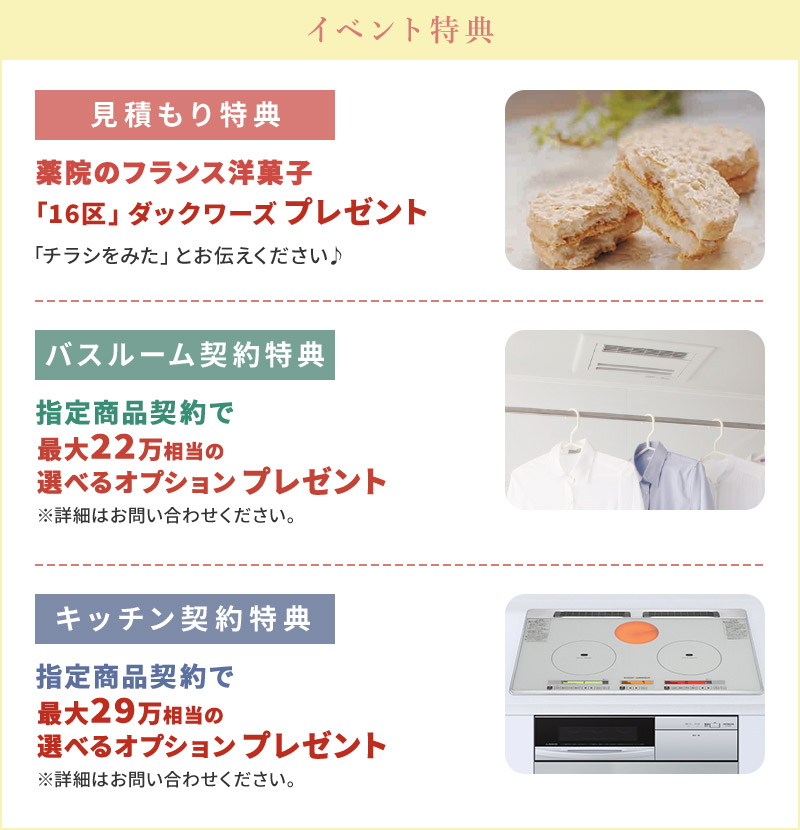 イベント特典

見積もり特典

薬院のフランス洋菓子
「16区」ダックワーズ プレゼント

「チラシをみた」とお伝えください♪

バスルーム契約特典

指定商品契約で
最大22万相当の
選べるオプション プレゼント
※詳細はお問い合わせください。

キッチン契約特典

指定商品契約で
最大29万相当の
選べるオプション プレゼント
※詳細はお問い合わせください。